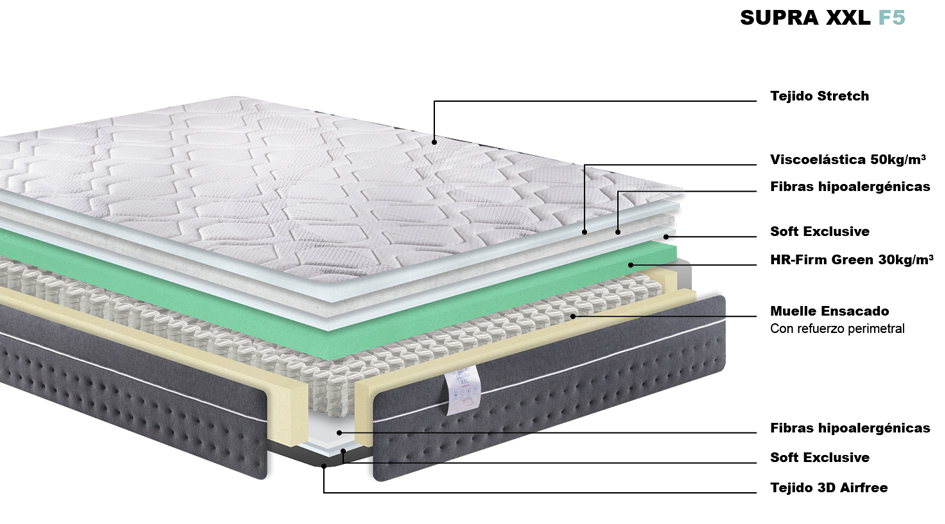 SUPRA XXL F5

Tejido Stretch

Viscoelástica 50kg/m³

Fibras hipoalergénicas

Soft Exclusive

HR-Firm Green 30kg/m³

Muelle Ensacado
Con refuerzo perimetral

Fibras hipoalergénicas

Soft Exclusive

Tejido 3D Airfree