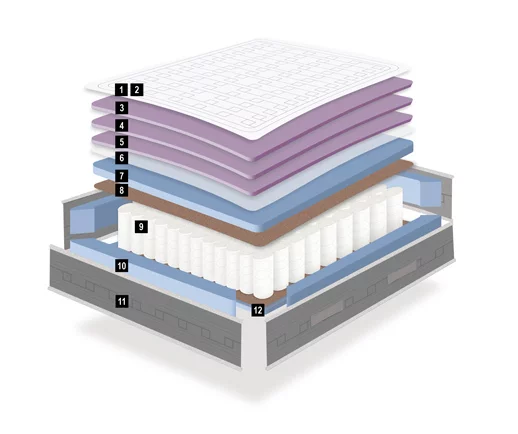 1 2
3
4
5
6
7
8
9
10
11
12