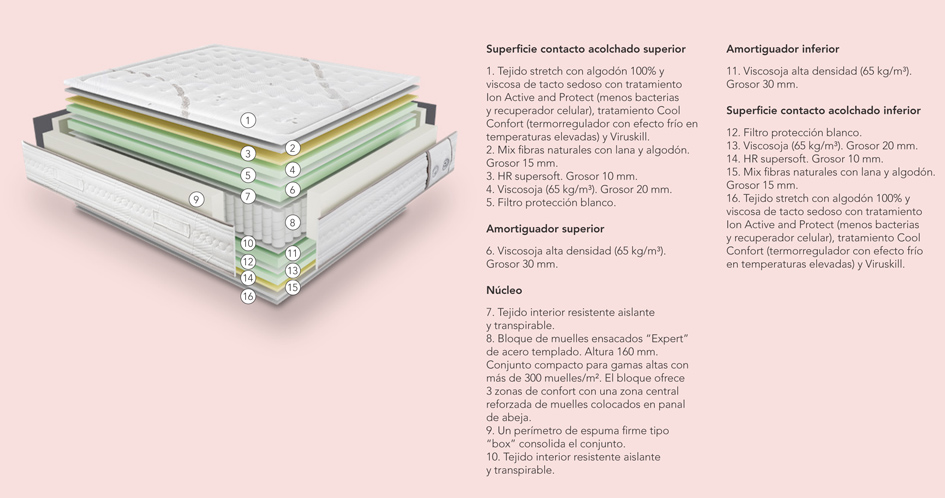 1
2
3
4
5
6
7
8
9
10
11
12
13
14
15
16

**Superficie contacto acolchado superior**

1. Tejido stretch con algodón 100% y viscosa de tacto sedoso con tratamiento Ion Active and Protect (menos bacterias y recuperador celular), tratamiento Cool Confort (termorregulador con efecto frío en temperaturas elevadas) y Viruskill.
2. Mix fibras naturales con lana y algodón. Grosor 15 mm.
3. HR supersoft. Grosor 10 mm.
4. Viscosoja (65 kg/m³). Grosor 20 mm.
5. Filtro protección blanco.

**Amortiguador superior**

6. Viscosoja alta densidad (65 kg/m³). Grosor 30 mm.

**Núcleo**

7. Tejido interior resistente aislante y transpirable.
8. Bloque de muelles ensacados "Expert" de acero templado. Altura 160 mm. Conjunto compacto para gamas altas con más de 300 muelles/m². El bloque ofrece 3 zonas de confort con una zona central reforzada de muelles colocados en panal de abeja.
9. Un perímetro de espuma firme tipo "box" consolida el conjunto.
10. Tejido interior resistente aislante y transpirable.

**Amortiguador inferior**

11. Viscosoja alta densidad (65 kg/m³). Grosor 30 mm.

**Superficie contacto acolchado inferior**

12. Filtro protección blanco.
13. Viscosoja (65 kg/m³). Grosor 20 mm.
14. HR supersoft. Grosor 10 mm.
15. Mix fibras naturales con lana y algodón. Grosor 15 mm.
16. Tejido stretch con algodón 100% y viscosa de tacto sedoso con tratamiento Ion Active and Protect (menos bacterias y recuperador celular), tratamiento Cool Confort (termorregulador con efecto frío en temperaturas elevadas) y Viruskill.