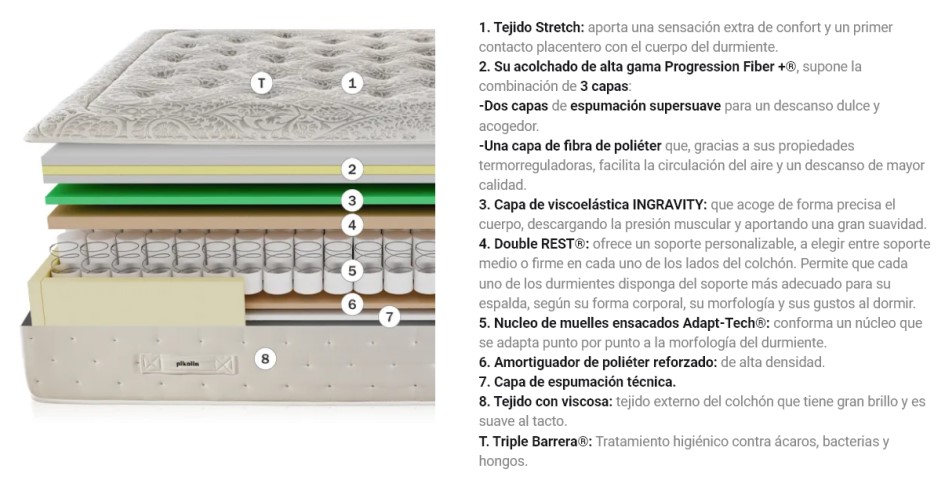 T
1
2
3
4
5
6
7
8
pikolin

1. Tejido Stretch: aporta una sensación extra de confort y un primer contacto placentero con el cuerpo del durmiente.
2. Su acolchado de alta gama Progression Fiber +®, supone la combinación de 3 capas:
-Dos capas de espumación supersuave para un descanso dulce y acogedor.
-Una capa de fibra de poliéter que, gracias a sus propiedades termorreguladoras, facilita la circulación del aire y un descanso de mayor calidad.
3. Capa de viscoelástica INGRAVITY: que acoge de forma precisa el cuerpo, descargando la presión muscular y aportando una gran suavidad.
4. Double REST®: ofrece un soporte personalizable, a elegir entre soporte medio o firme en cada uno de los lados del colchón. Permite que cada uno de los durmientes disponga del soporte más adecuado para su espalda, según su forma corporal, su morfología y sus gustos al dormir.
5. Nucleo de muelles ensacados Adapt-Tech®: conforma un núcleo que se adapta punto por punto a la morfología del durmiente.
6. Amortiguador de poliéter reforzado: de alta densidad.
7. Capa de espumación técnica.
8. Tejido con viscosa: tejido externo del colchón que tiene gran brillo y es suave al tacto.
T. Triple Barrera®: Tratamiento higiénico contra ácaros, bacterias y hongos.