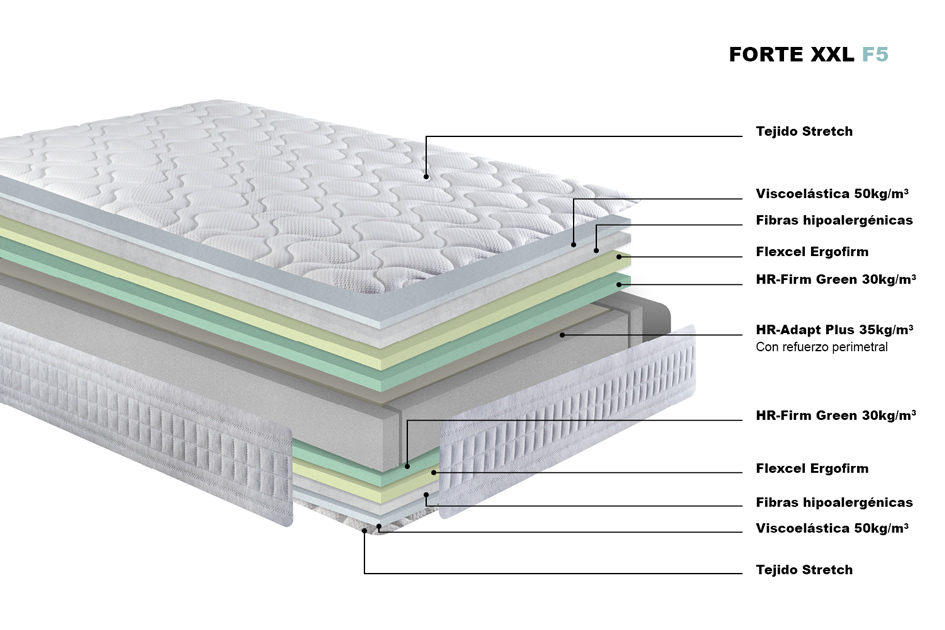 FORTE XXL F5

Tejido Stretch

Viscoelástica 50kg/m³

Fibras hipoalergénicas

Flexcel Ergofirm

HR-Firm Green 30kg/m³

HR-Adapt Plus 35kg/m³
Con refuerzo perimetral

HR-Firm Green 30kg/m³

Flexcel Ergofirm

Fibras hipoalergénicas

Viscoelástica 50kg/m³

Tejido Stretch