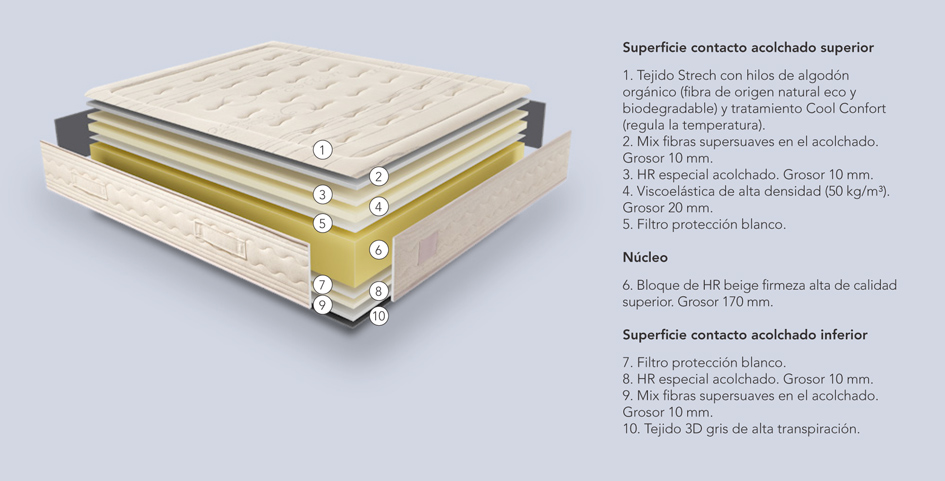 1
2
3
4
5
6
7
8
9
10

Superficie contacto acolchado superior

1. Tejido Strech con hilos de algodón orgánico (fibra de origen natural eco y biodegradable) y tratamiento Cool Confort (regula la temperatura).
2. Mix fibras supersuaves en el acolchado. Grosor 10 mm.
3. HR especial acolchado. Grosor 10 mm.
4. Viscoelástica de alta densidad (50 kg/m³). Grosor 20 mm.
5. Filtro protección blanco.

Núcleo

6. Bloque de HR beige firmeza alta de calidad superior. Grosor 170 mm.

Superficie contacto acolchado inferior

7. Filtro protección blanco.
8. HR especial acolchado. Grosor 10 mm.
9. Mix fibras supersuaves en el acolchado. Grosor 10 mm.
10. Tejido 3D gris de alta transpiración.